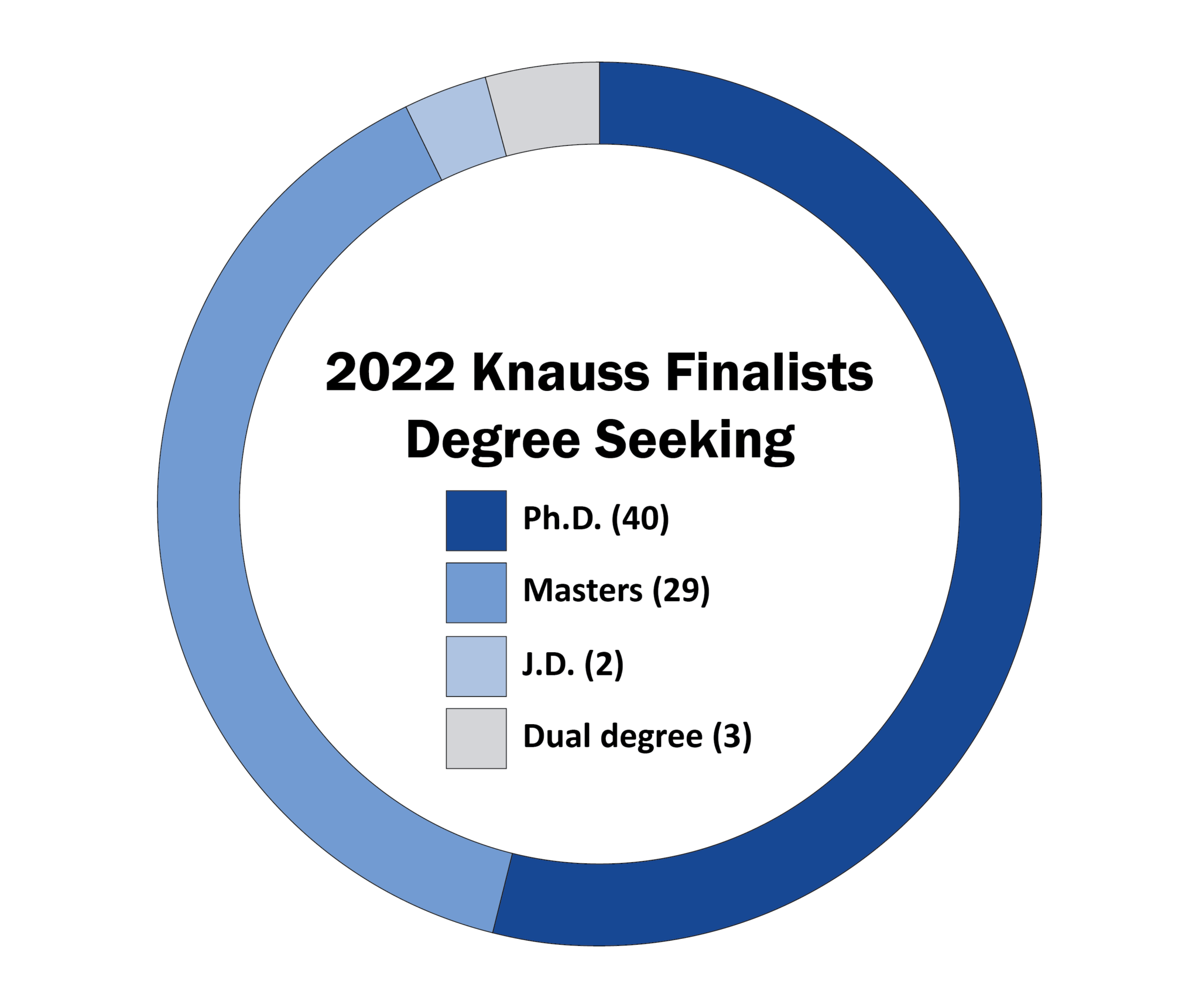 2022 Knauss Finalists
Degree Seeking

Ph.D. (40)
Masters (29)
J.D. (2)
Dual degree (3)